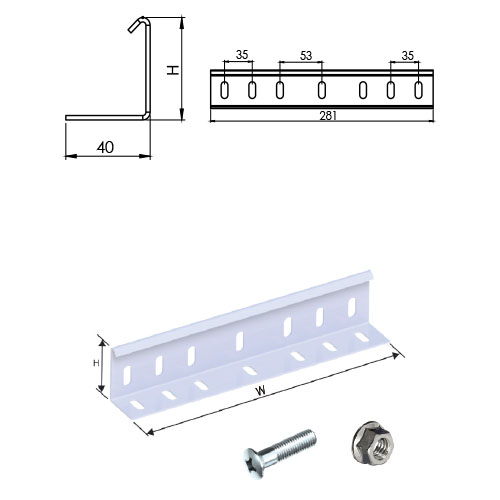 H
40
35
53
35
281
H
W